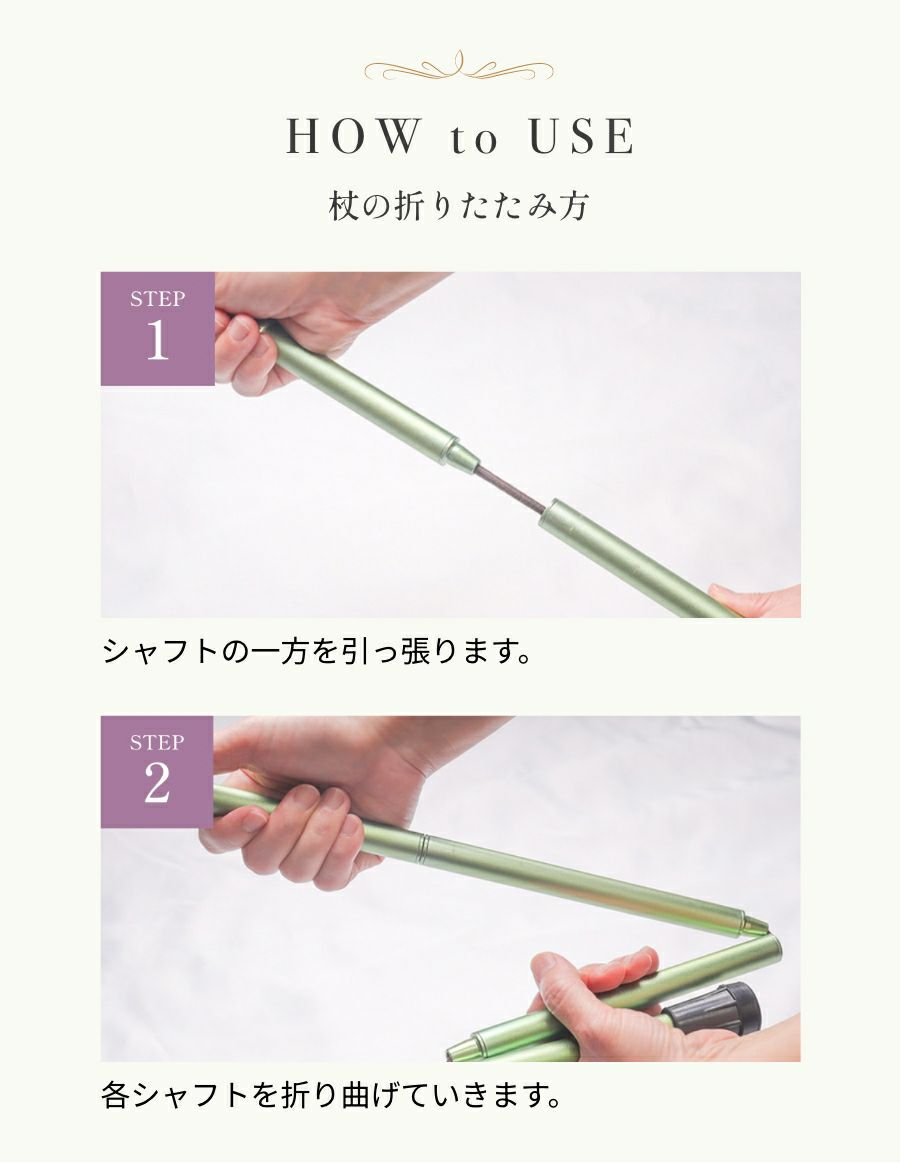 HOW to USE

杖の折りたたみ方

STEP
1

シャフトの一方を引っ張ります。

STEP
2

各シャフトを折り曲げていきます。