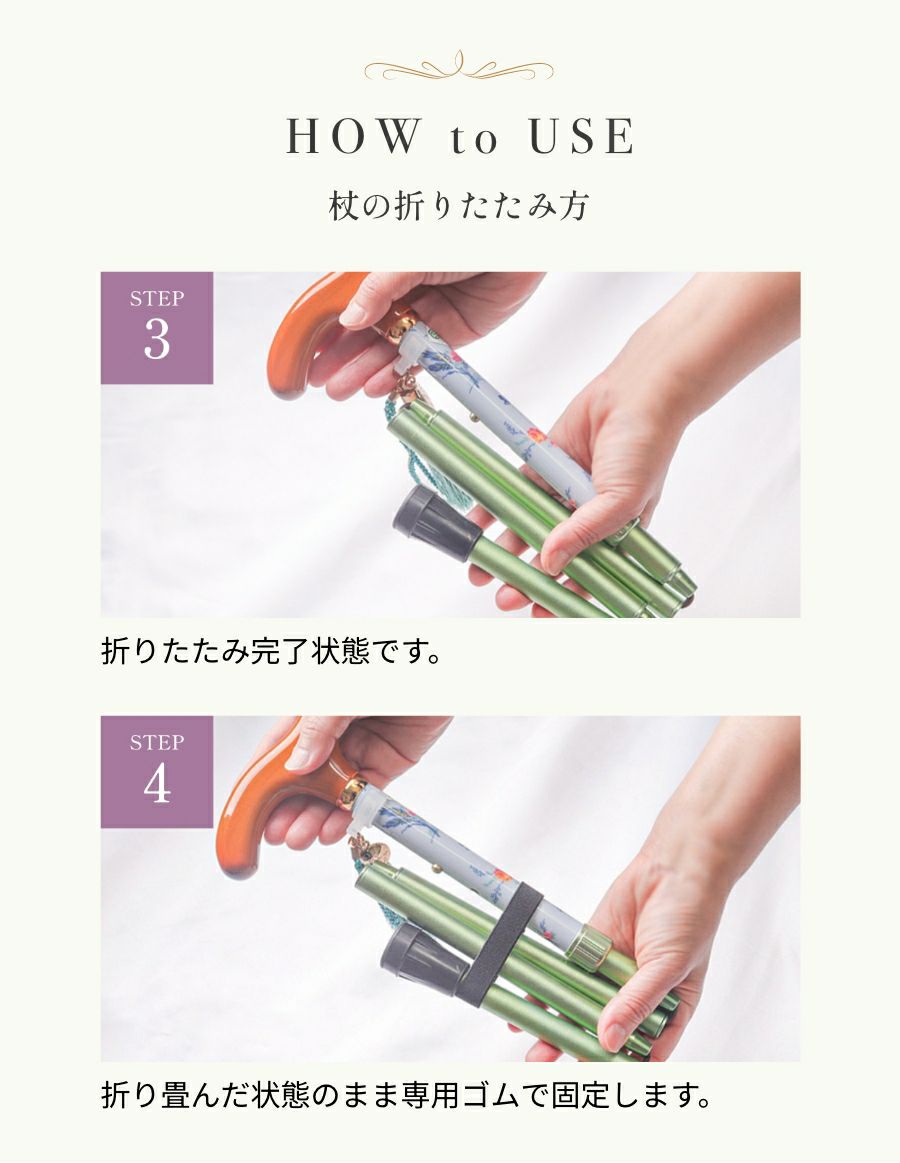 HOW to USE

杖の折りたたみ方

STEP
3

折りたたみ完了状態です。

STEP
4

折り畳んだ状態のまま専用ゴムで固定します。