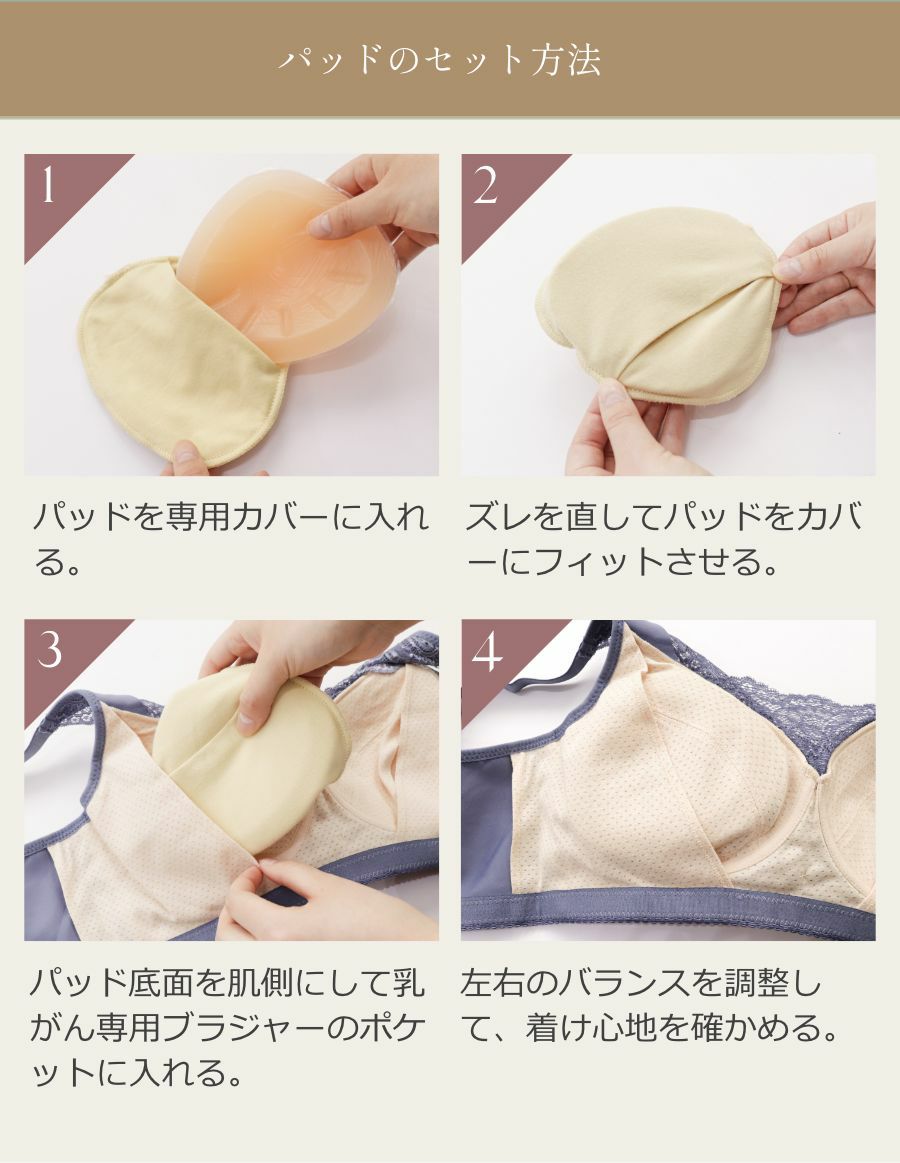 パッドのセット方法

1

パッドを専用カバーに入れる。

2

ズレを直してパッドをカバーにフィットさせる。

3

パッド底面を肌側にして乳がん専用ブラジャーのポケットに入れる。

4

左右のバランスを調整して、着け心地を確かめる。