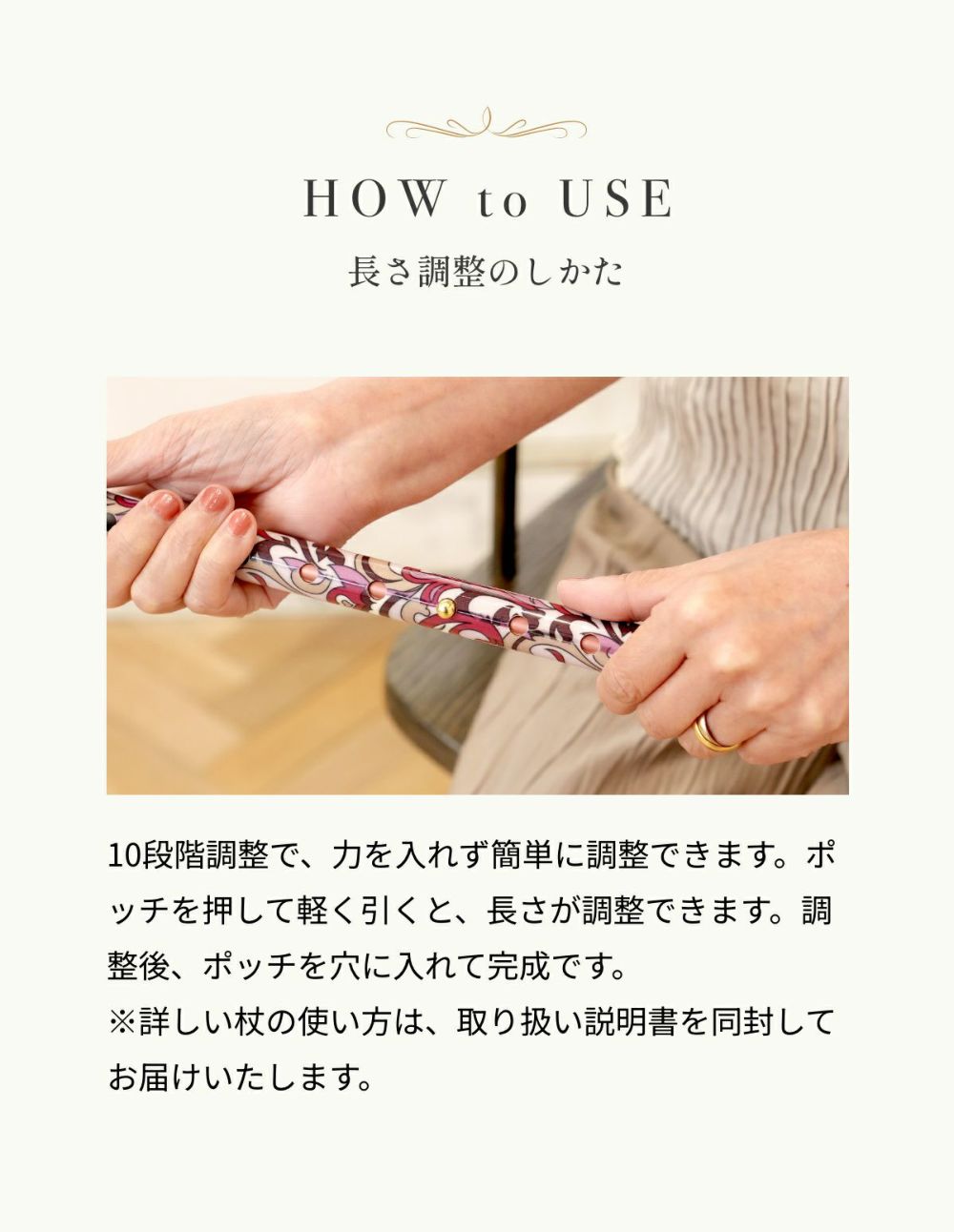 HOW to USE

長さ調整のしかた

10段階調整で、力を入れず簡単に調整できます。ポッチを押して軽く引くと、長さが調整できます。調整後、ポッチを穴に入れて完成です。
※詳しい杖の使い方は、取り扱い説明書を同封してお届けいたします。