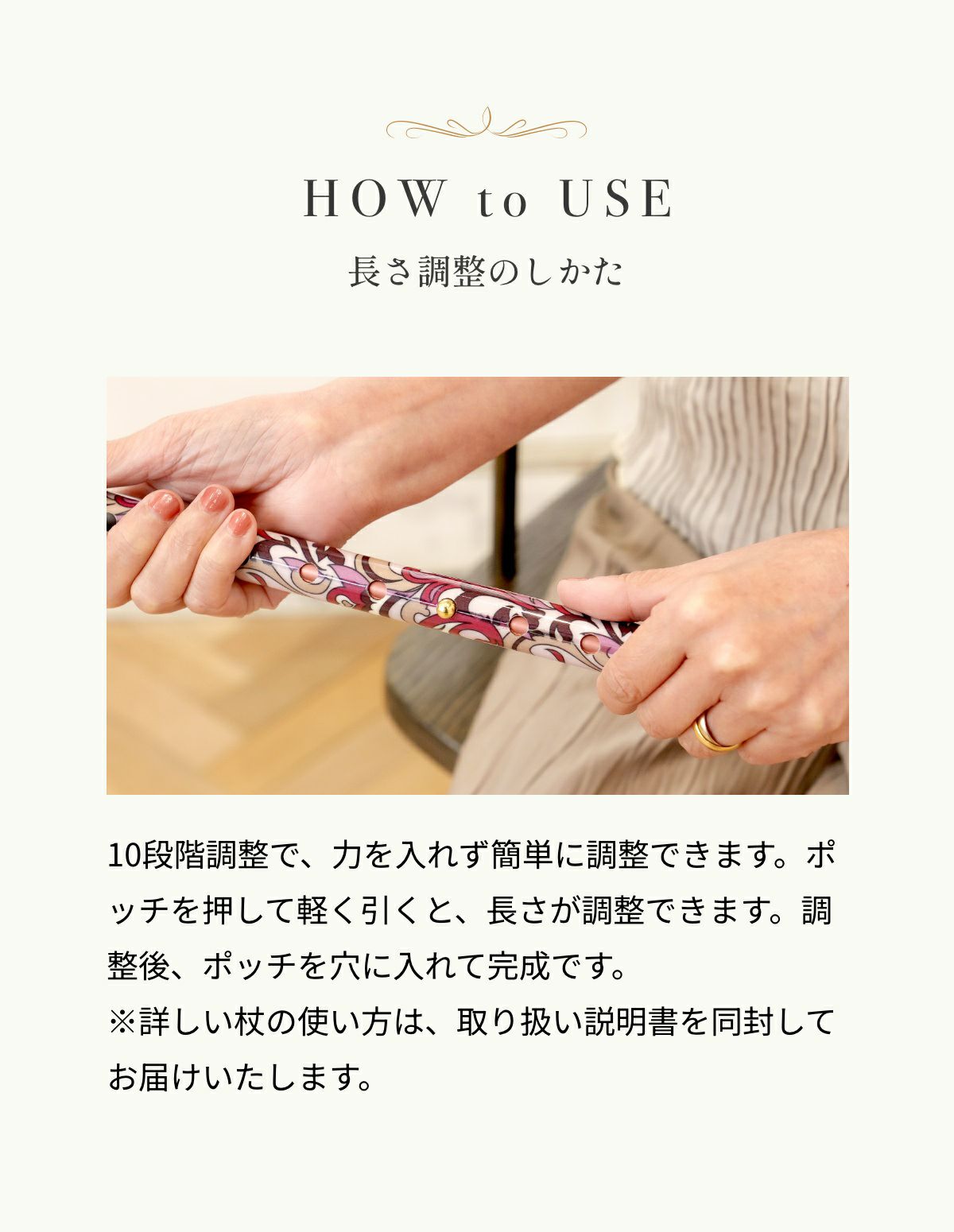 HOW to USE

長さ調整のしかた

10段階調整で、力を入れず簡単に調整できます。ポッチを押して軽く引くと、長さが調整できます。調整後、ポッチを穴に入れて完成です。
※詳しい杖の使い方は、取り扱い説明書を同封してお届けいたします。