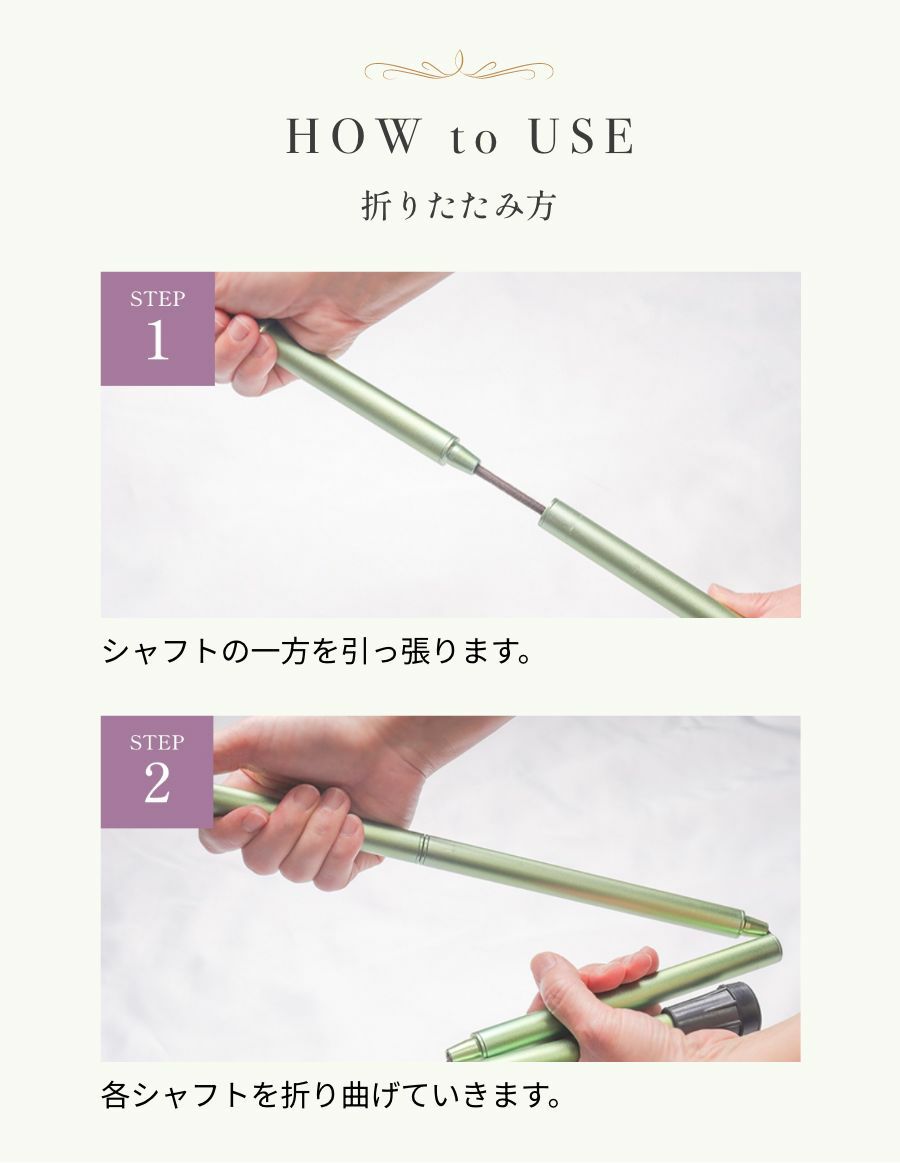 HOW to USE

折りたたみ方

STEP
1

シャフトの一方を引っ張ります。

STEP
2

各シャフトを折り曲げていきます。