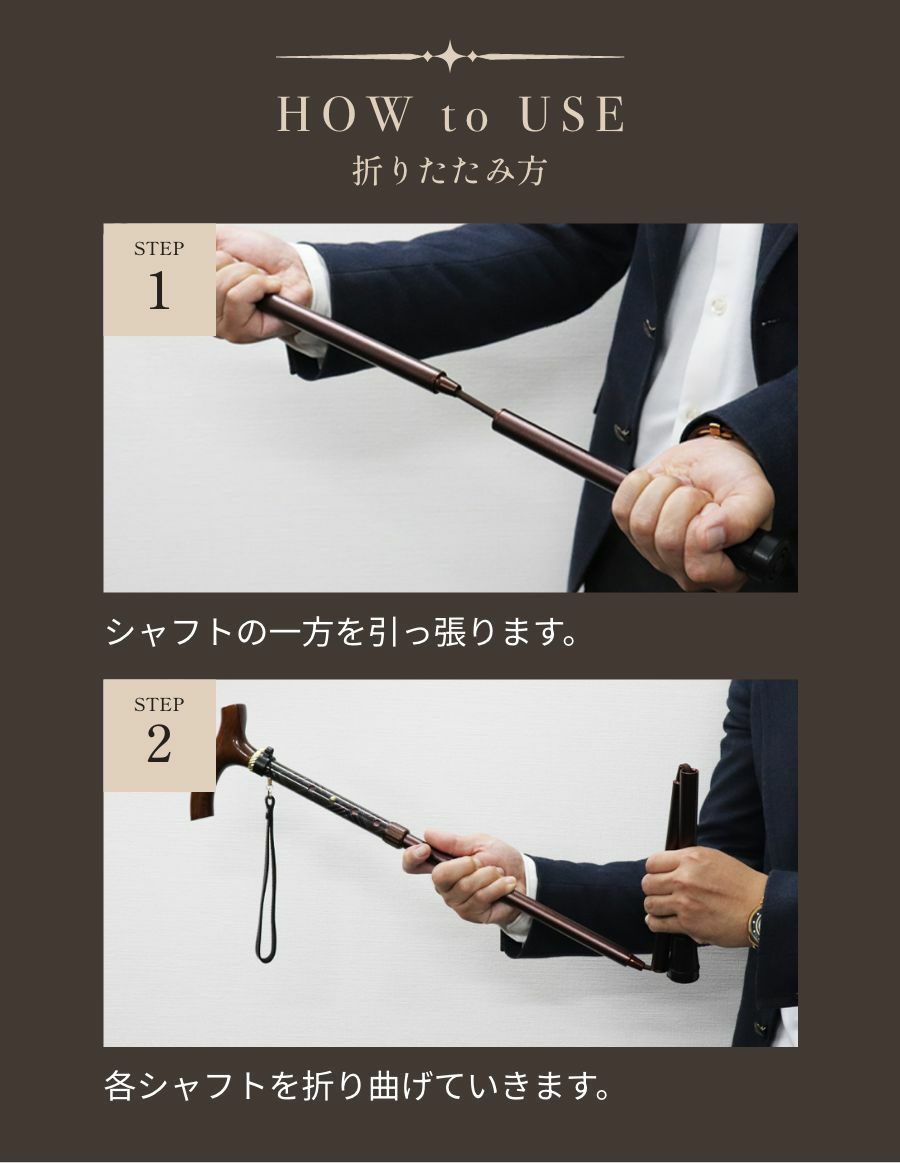 HOW to USE
折りたたみ方

STEP
1

シャフトの一方を引っ張ります。

STEP
2

各シャフトを折り曲げていきます。