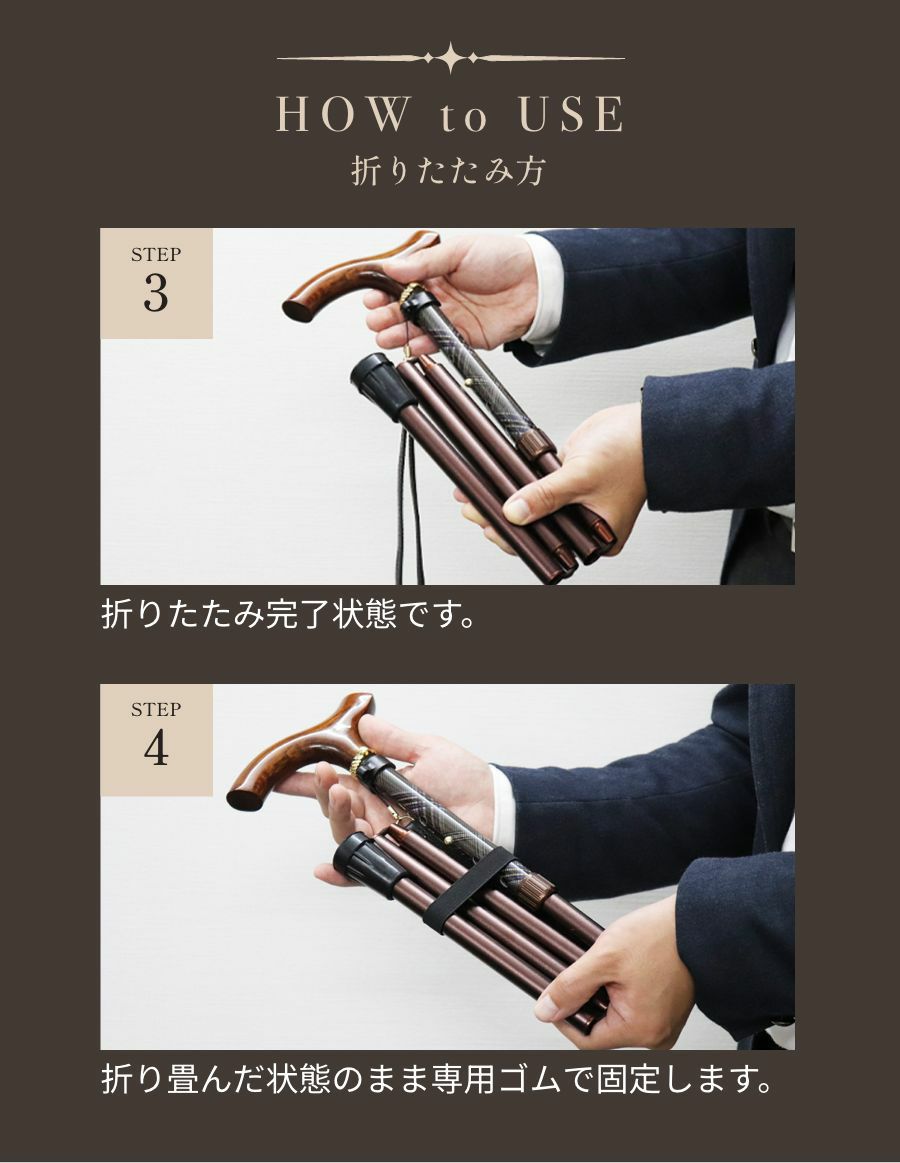 HOW to USE
折りたたみ方

STEP
3

折りたたみ完了状態です。

STEP
4

折り畳んだ状態のまま専用ゴムで固定します。